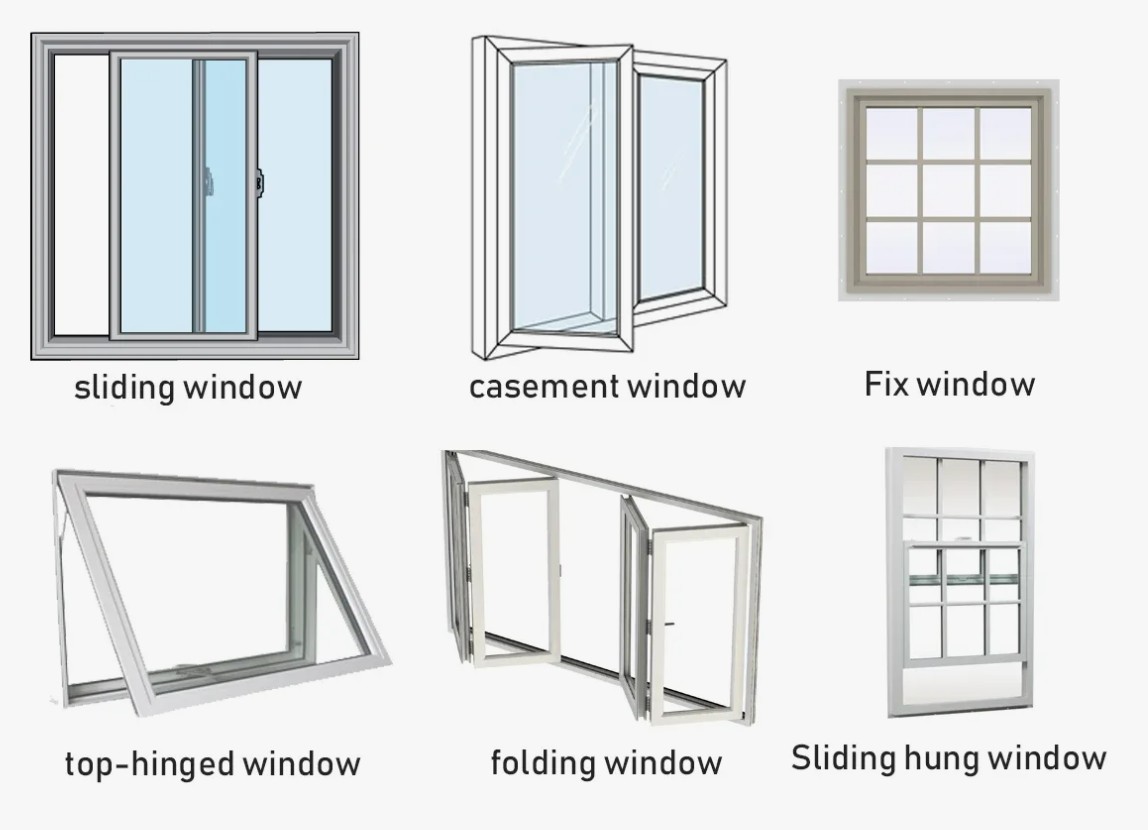 sliding window

casement window

Fix window

top-hinged window

folding window

Sliding hung window